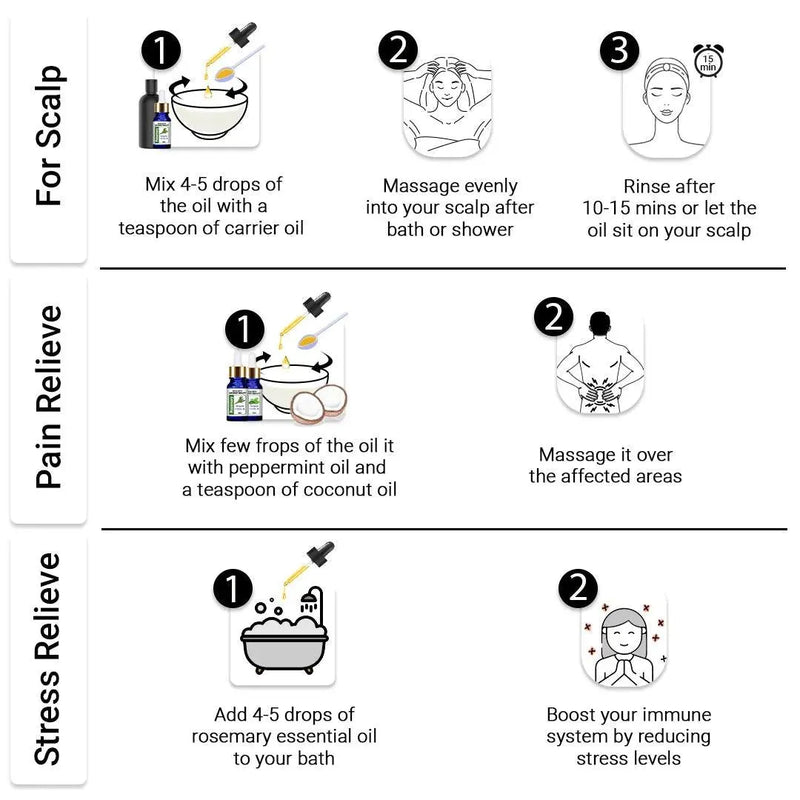 For Scalp

1
Mix 4-5 drops of the oil with a teaspoon of carrier oil

2
Massage evenly into your scalp after bath or shower

3
15 min
Rinse after 10-15 mins or let the oil sit on your scalp

Pain Relieve

1
Mix few frops of the oil it with peppermint oil and a teaspoon of coconut oil

2
Massage it over the affected areas

Stress Relieve

1
Add 4-5 drops of rosemary essential oil to your bath

2
Boost your immune system by reducing stress levels