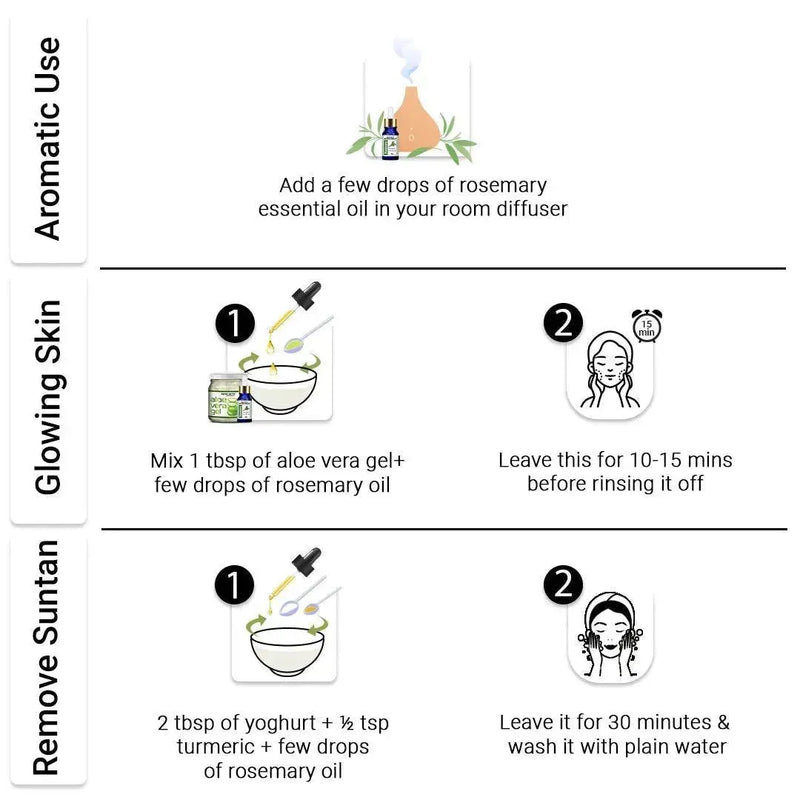 Aromatic Use

Add a few drops of rosemary essential oil in your room diffuser

Glowing Skin

1

aloe vera gel

Mix 1 tbsp of aloe vera gel+ few drops of rosemary oil

2

15 min

Leave this for 10-15 mins before rinsing it off

Remove Suntan

1

2 tbsp of yoghurt + ½ tsp turmeric + few drops of rosemary oil

2

Leave it for 30 minutes & wash it with plain water