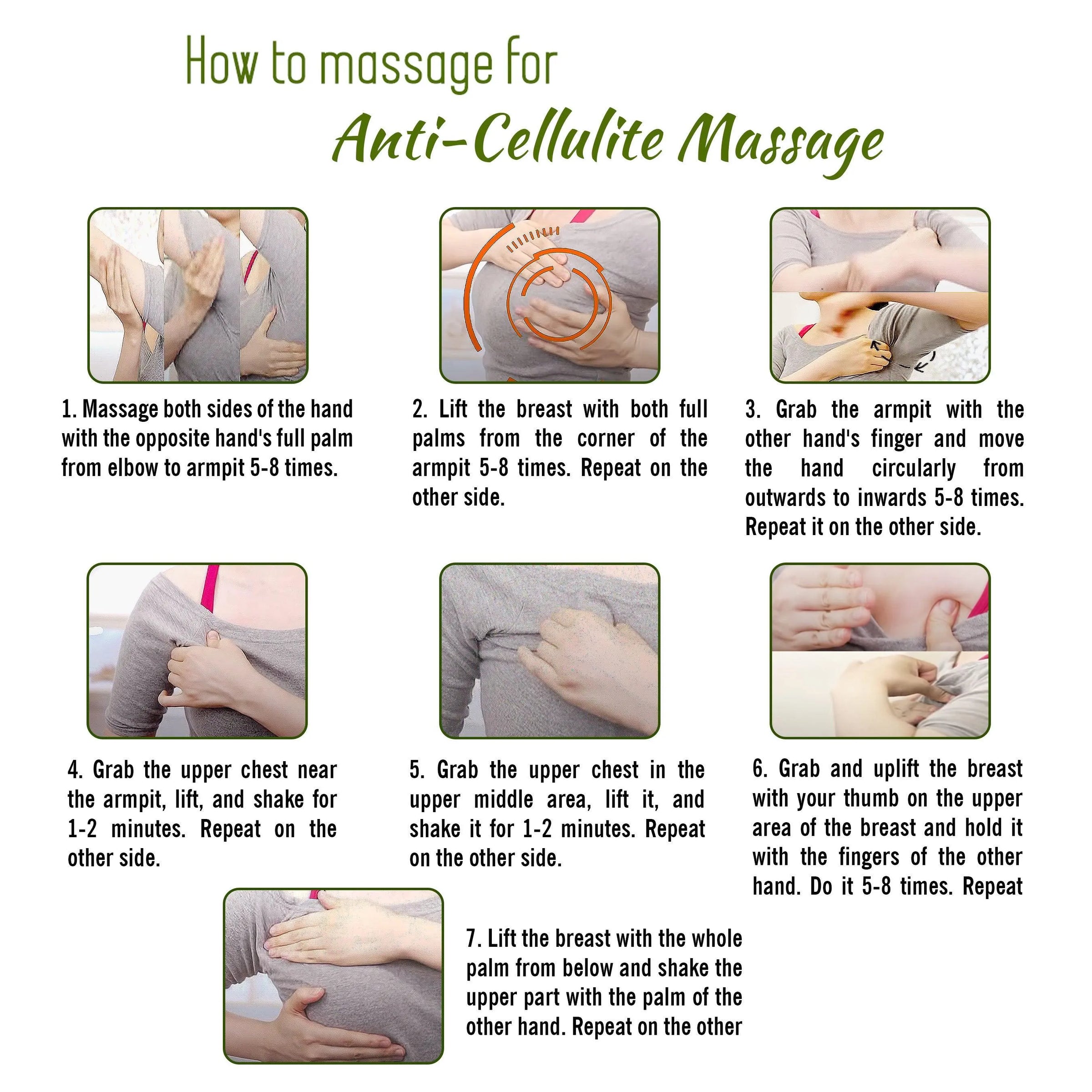 How to massage for

Anti-Cellulite Massage

1. Massage both sides of the hand with the opposite hand's full palm from elbow to armpit 5-8 times.

2. Lift the breast with both full palms from the corner of the armpit 5-8 times. Repeat on the other side.

3. Grab the armpit with the other hand's finger and move the hand circularly from outwards to inwards 5-8 times. Repeat it on the other side.

4. Grab the upper chest near the armpit, lift, and shake for 1-2 minutes. Repeat on the other side.

5. Grab the upper chest in the upper middle area, lift it, and shake it for 1-2 minutes. Repeat on the other side.

6. Grab and uplift the breast with your thumb on the upper area of the breast and hold it with the fingers of the other hand. Do it 5-8 times. Repeat

7. Lift the breast with the whole palm from below and shake the upper part with the palm of the other hand. Repeat on the other