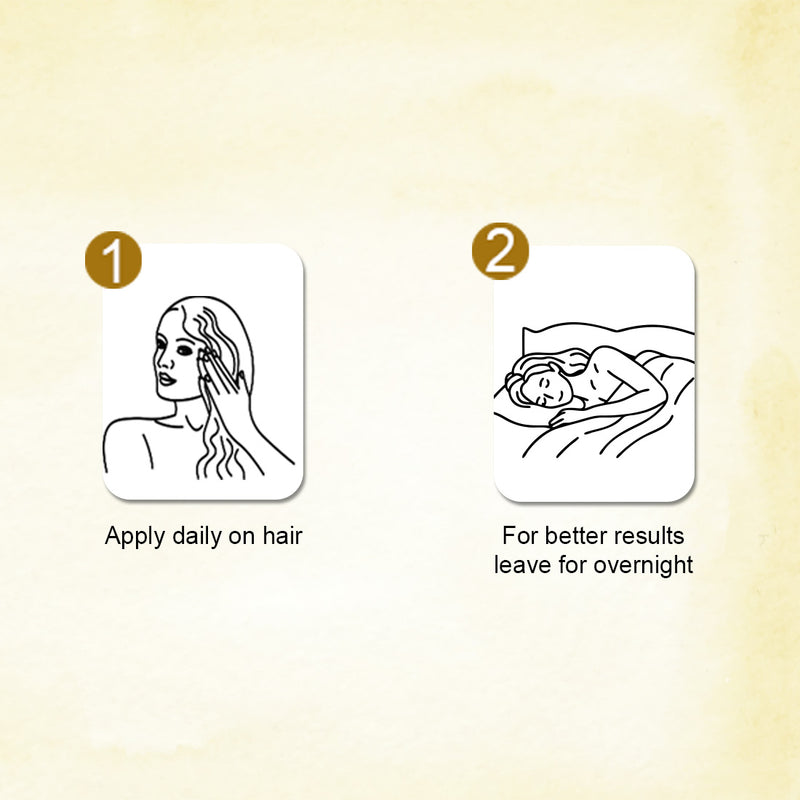 1

Apply daily on hair

2

For better results leave for overnight