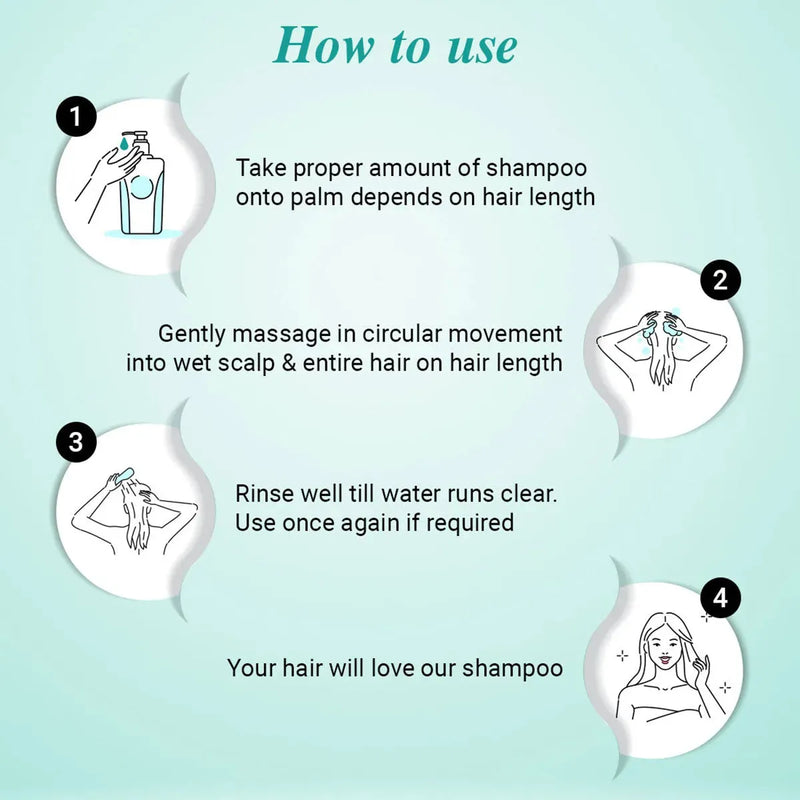 How to use

1

Take proper amount of shampoo onto palm depends on hair length

2

Gently massage in circular movement into wet scalp & entire hair on hair length

3

Rinse well till water runs clear. Use once again if required

4

Your hair will love our shampoo