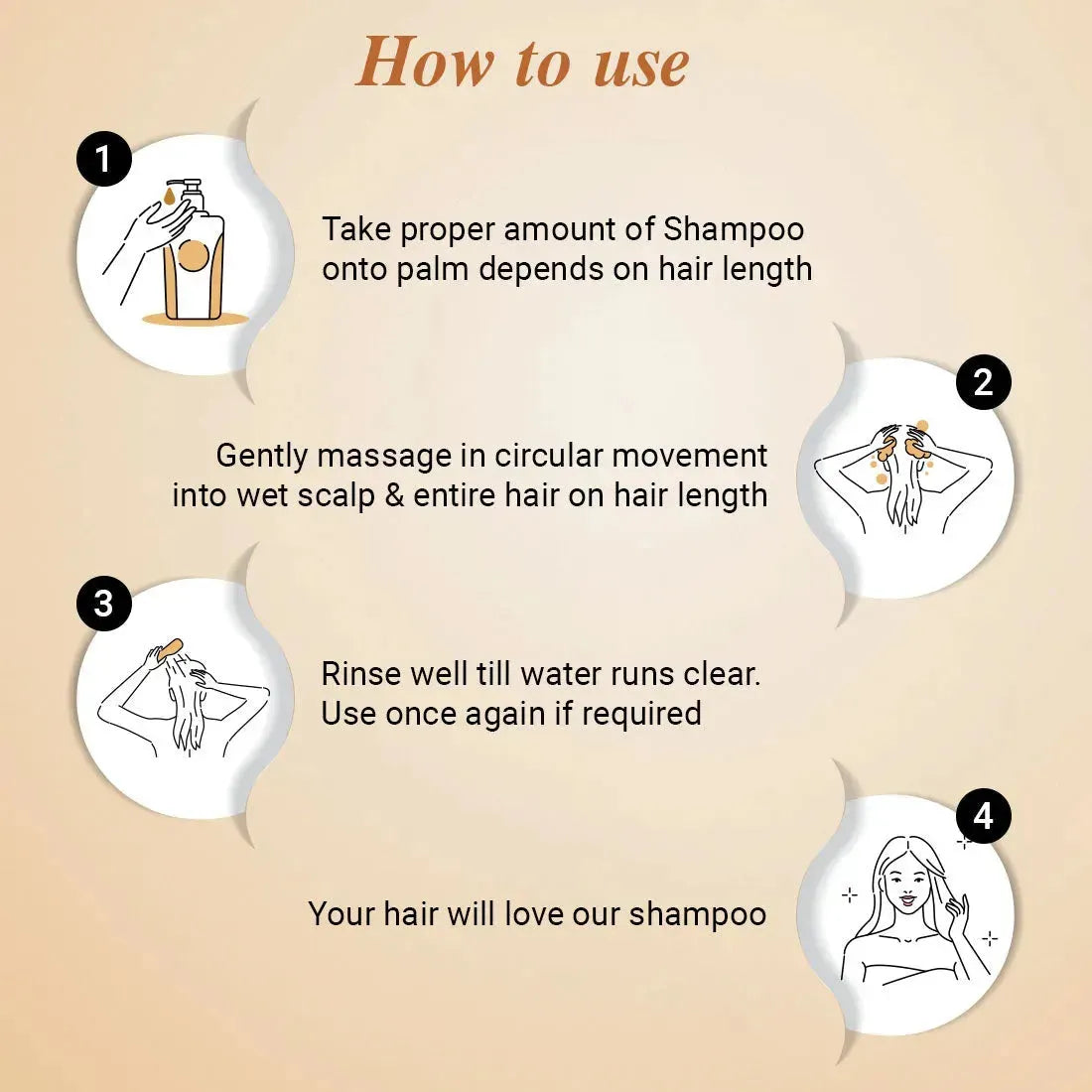 How to use

1

Take proper amount of Shampoo onto palm depends on hair length

2

Gently massage in circular movement into wet scalp & entire hair on hair length

3

Rinse well till water runs clear. Use once again if required

4

Your hair will love our shampoo