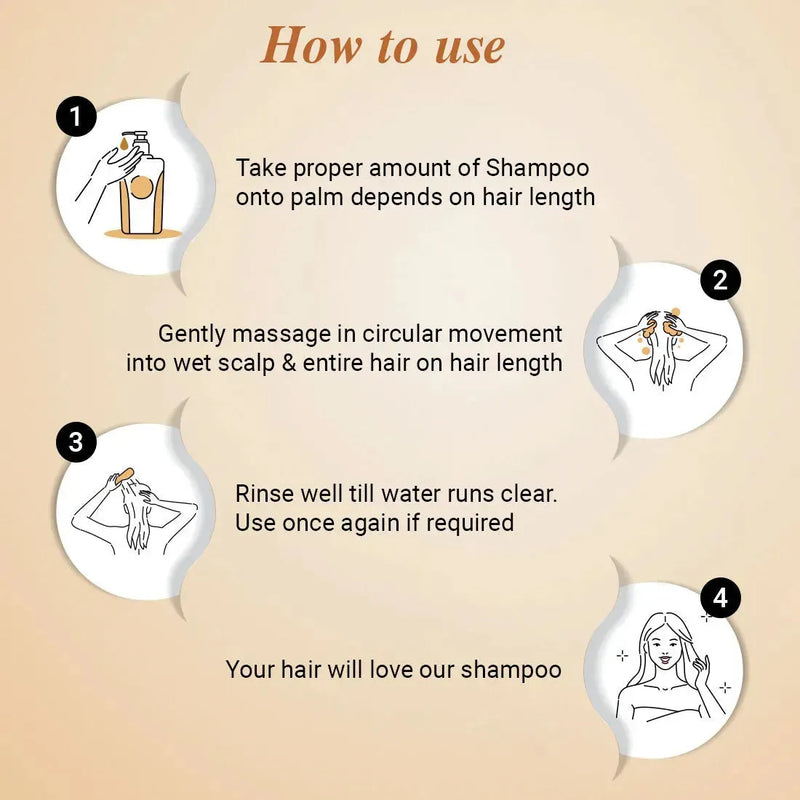 How to use

1

Take proper amount of Shampoo onto palm depends on hair length

2

Gently massage in circular movement into wet scalp & entire hair on hair length

3

Rinse well till water runs clear. Use once again if required

4

Your hair will love our shampoo