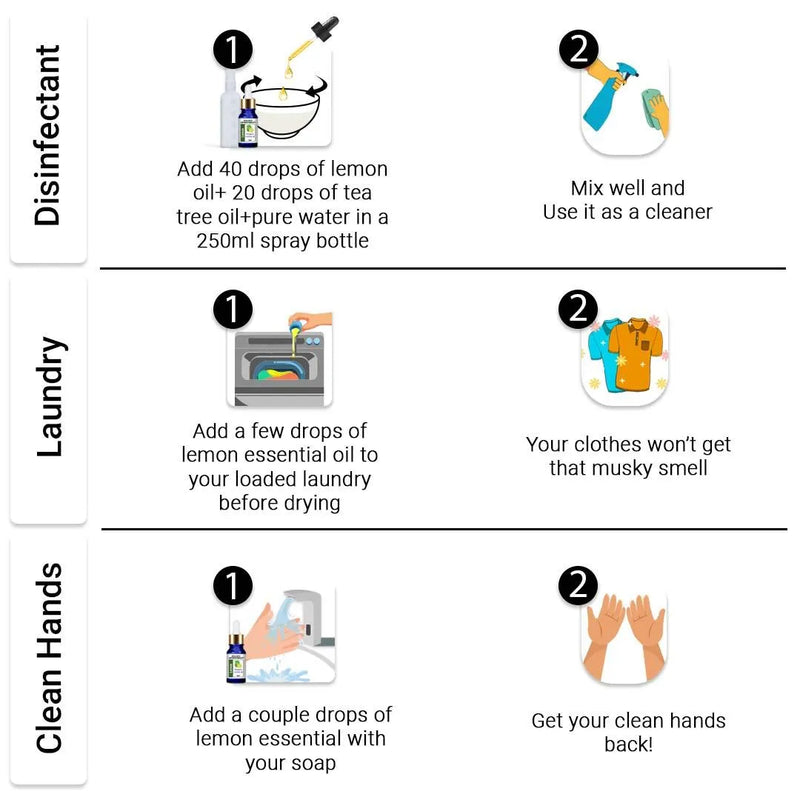 Disinfectant

1

Add 40 drops of lemon oil+ 20 drops of tea tree oil+pure water in a 250ml spray bottle

2

Mix well and Use it as a cleaner

Laundry

1

Add a few drops of lemon essential oil to your loaded laundry before drying

2

Your clothes won't get that musky smell

Clean Hands

1

Add a couple drops of lemon essential with your soap

2

Get your clean hands back!