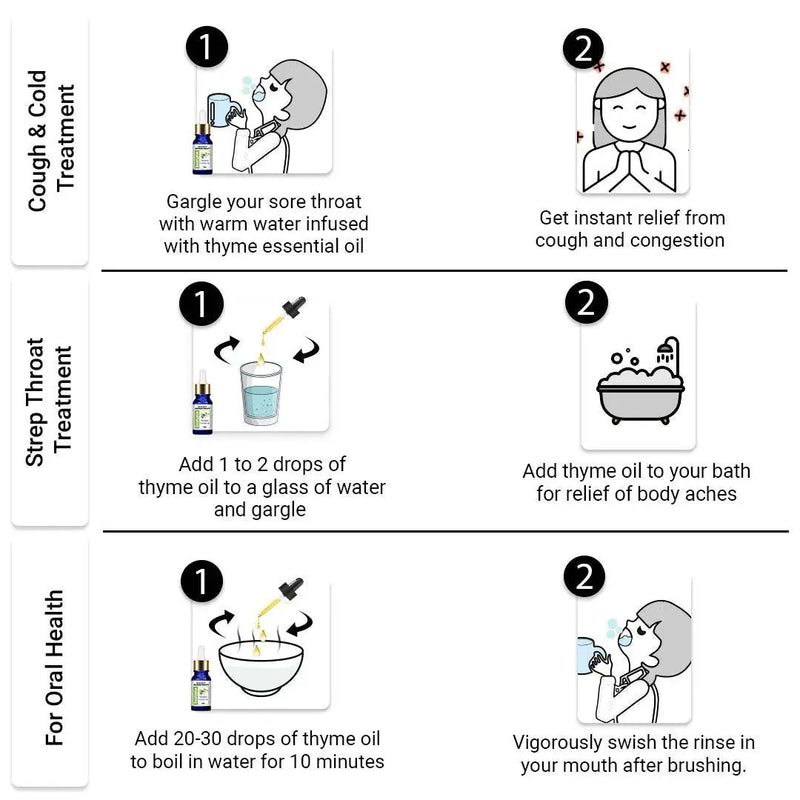 Cough & Cold Treatment

1

Gargle your sore throat with warm water infused with thyme essential oil

2

Get instant relief from cough and congestion

Strep Throat Treatment

1

Add 1 to 2 drops of thyme oil to a glass of water and gargle

2

Add thyme oil to your bath for relief of body aches

For Oral Health

1

Add 20-30 drops of thyme oil to boil in water for 10 minutes

2

Vigorously swish the rinse in your mouth after brushing.