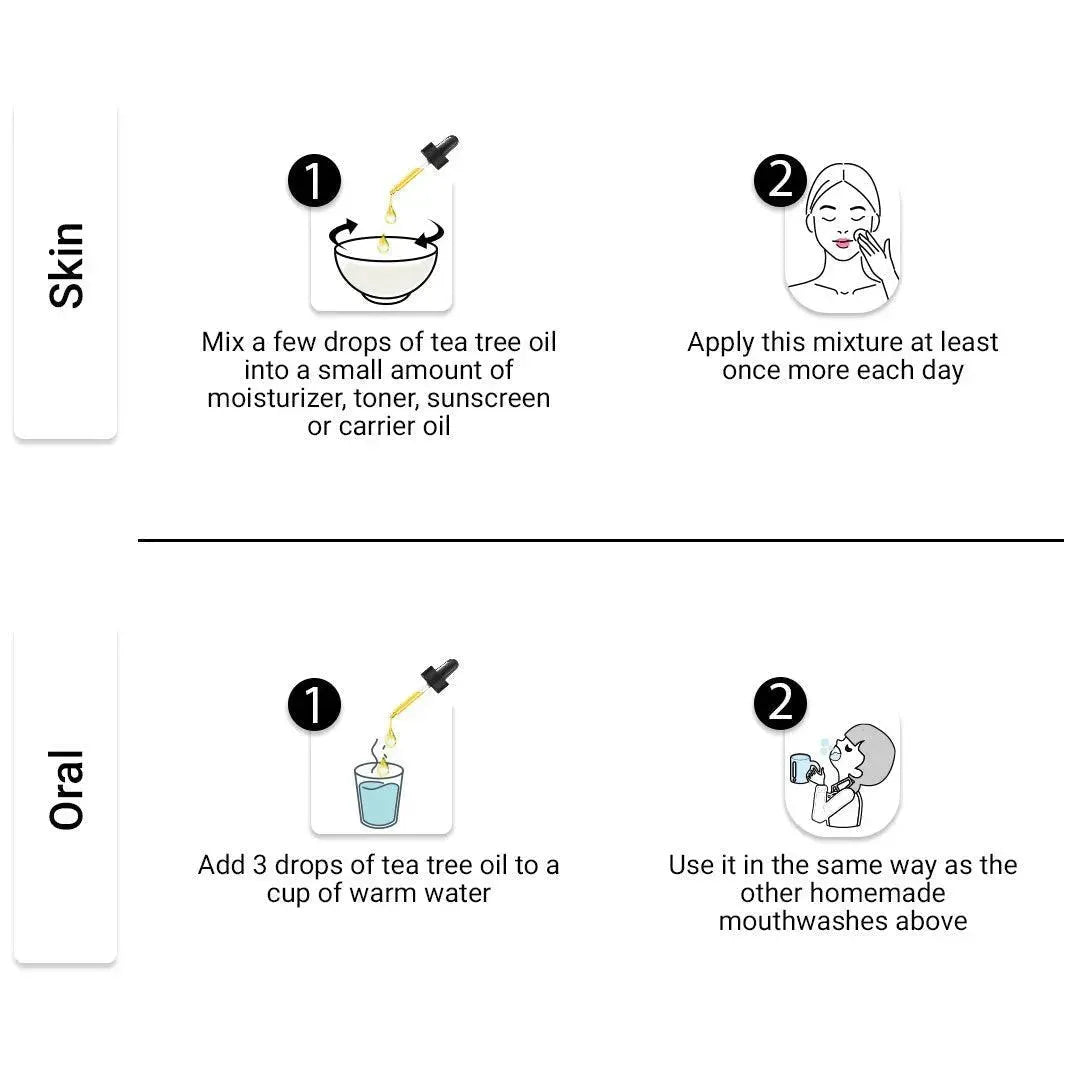 Skin

1

Mix a few drops of tea tree oil into a small amount of moisturizer, toner, sunscreen or carrier oil

2

Apply this mixture at least once more each day

Oral

1

Add 3 drops of tea tree oil to a cup of warm water

2

Use it in the same way as the other homemade mouthwashes above