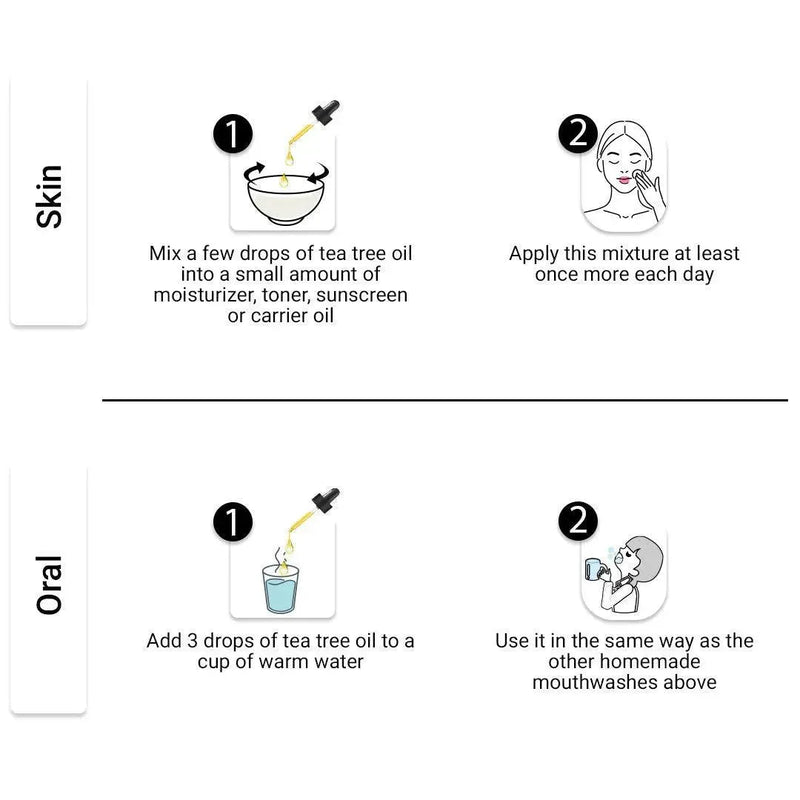 Skin

1

Mix a few drops of tea tree oil into a small amount of moisturizer, toner, sunscreen or carrier oil

2

Apply this mixture at least once more each day

Oral

1

Add 3 drops of tea tree oil to a cup of warm water

2

Use it in the same way as the other homemade mouthwashes above