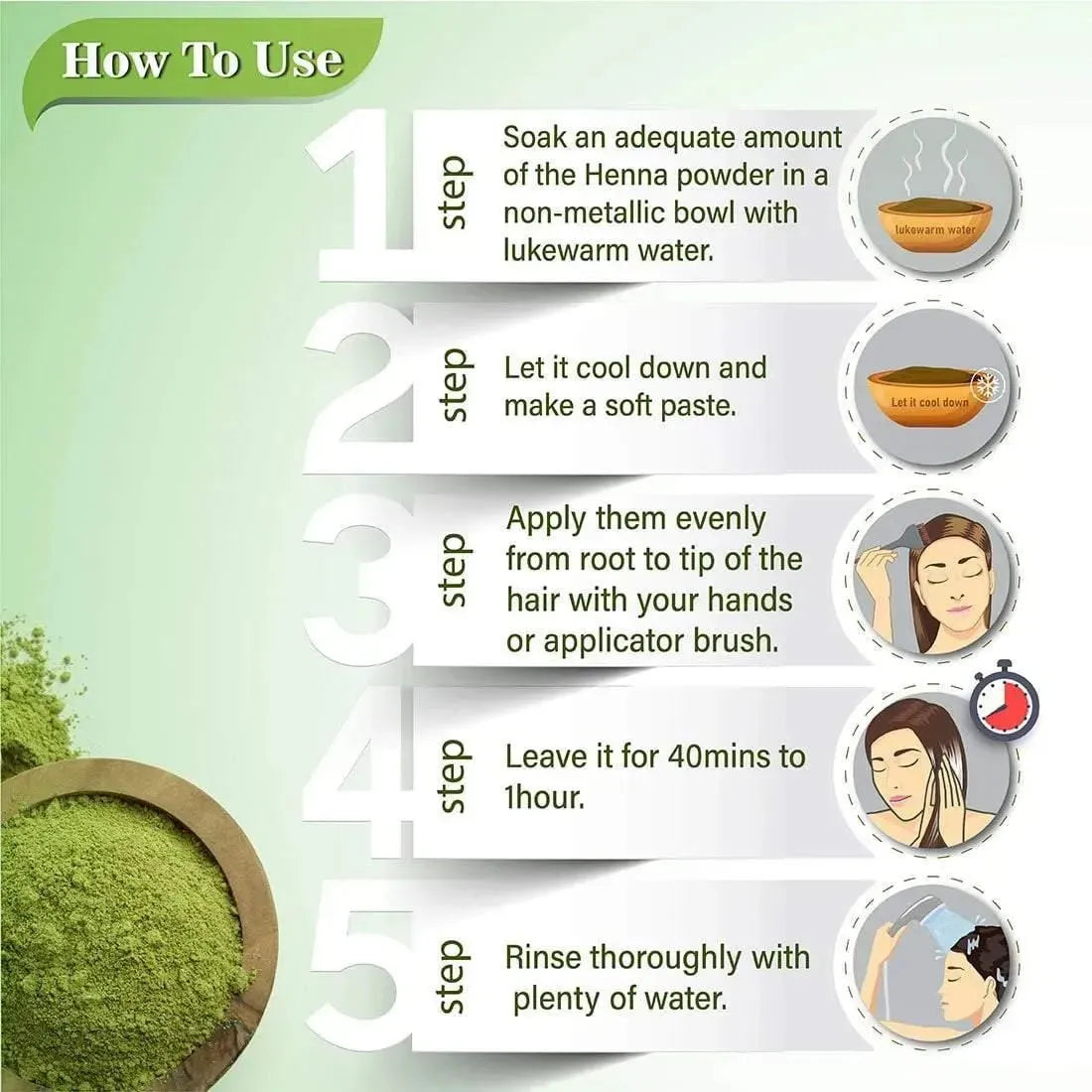 How To Use

1 step

Soak an adequate amount of the Henna powder in a non-metallic bowl with lukewarm water.

lukewarm water

2 step

Let it cool down and make a soft paste.

Let it cool down

3 step

Apply them evenly from root to tip of the hair with your hands or applicator brush.

4 step

Leave it for 40mins to 1hour.

5 step

Rinse thoroughly with plenty of water.