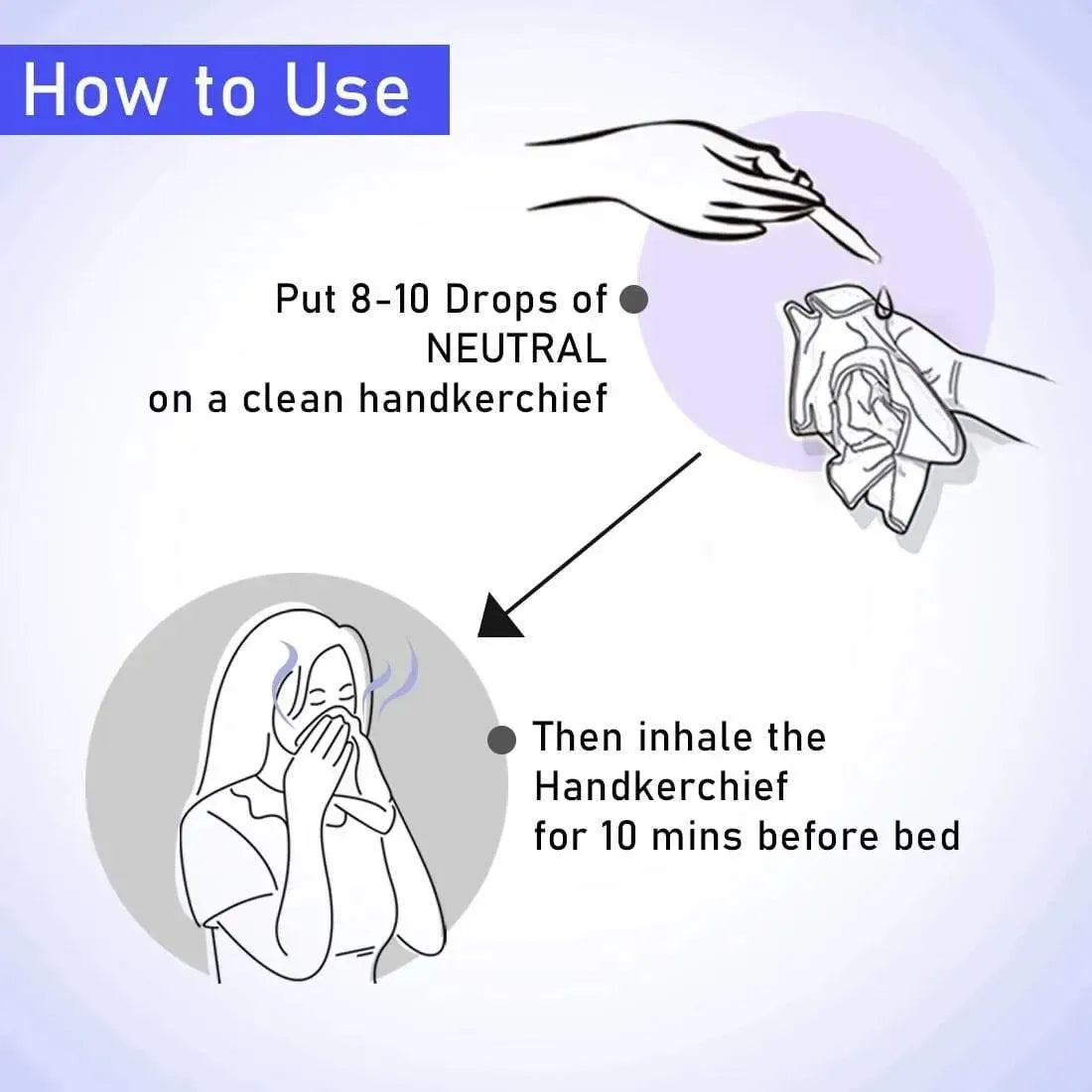 How to Use

Put 8-10 Drops of NEUTRAL on a clean handkerchief

Then inhale the Handkerchief for 10 mins before bed