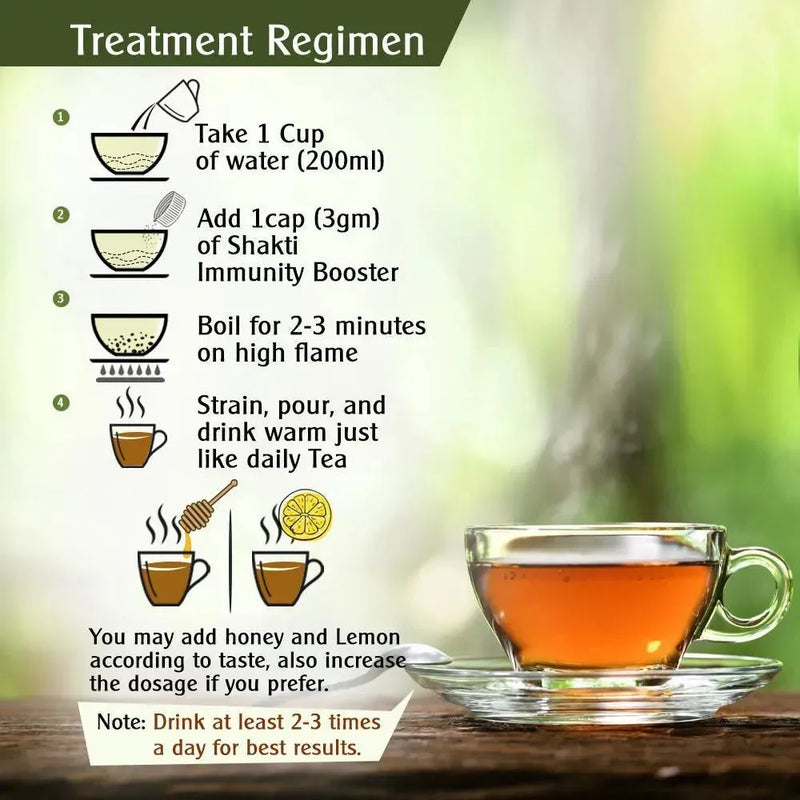 Treatment Regimen

1
Take 1 Cup of water (200ml)

2
Add 1cap (3gm) of Shakti Immunity Booster

3
Boil for 2-3 minutes on high flame

4
Strain, pour, and drink warm just like daily Tea

You may add honey and Lemon according to taste, also increase the dosage if you prefer.

Note: Drink at least 2-3 times a day for best results.